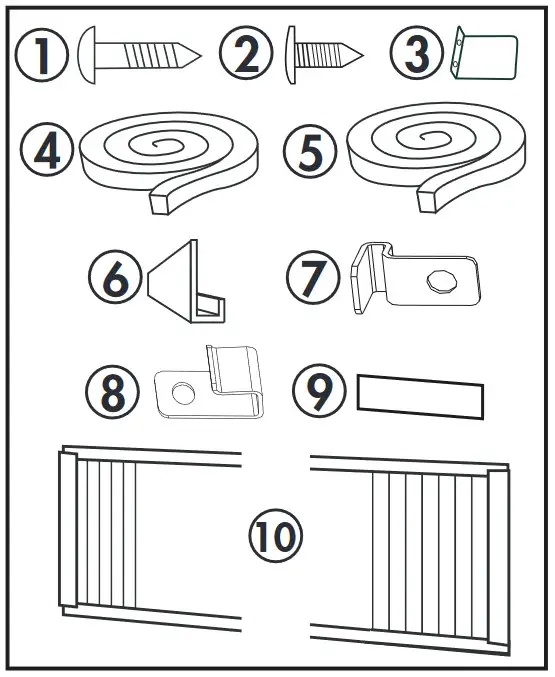 1
2
3
4
5
6
7
8
9
10