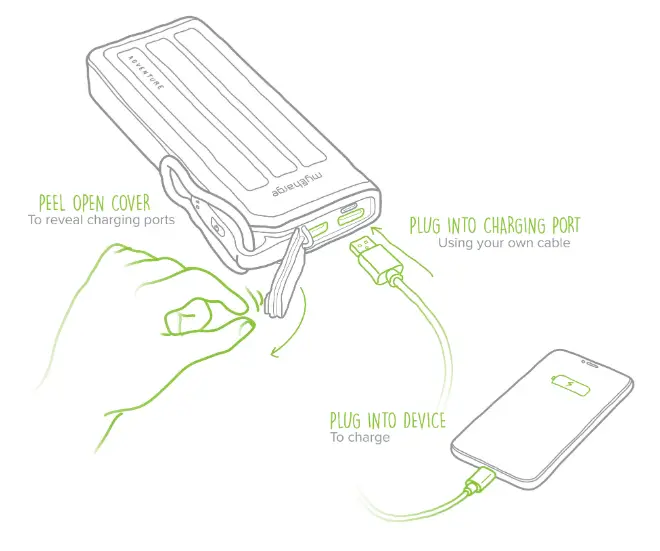 ADVENTURE

mycharge

PEEL OPEN COVER
To reveal charging ports

PLUG INTO CHARGING PORT
Using your own cable

PLUG INTO DEVICE
To charge