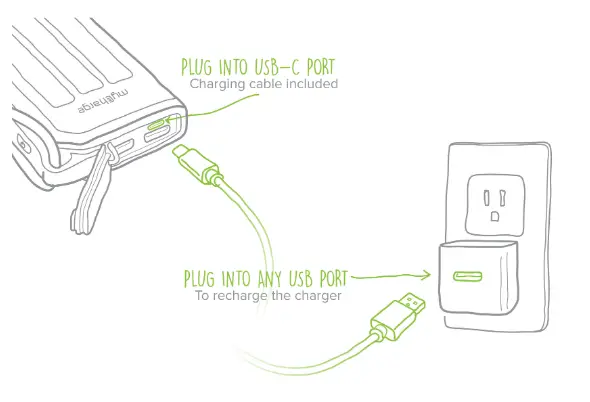 mycharge

PLUG INTO USB-C PORT
Charging cable included

PLUG INTO ANY USB PORT
To recharge the charger