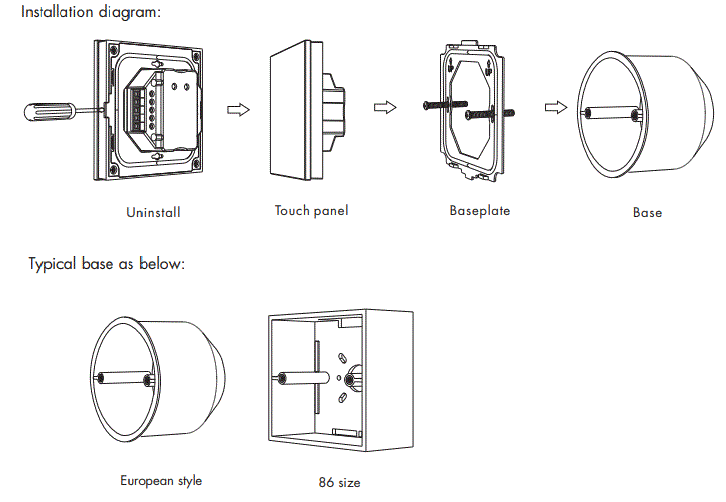 Installation diagram:

Uninstall

Touch panel

Baseplate

Base

Typical base as below:

European style

86 size