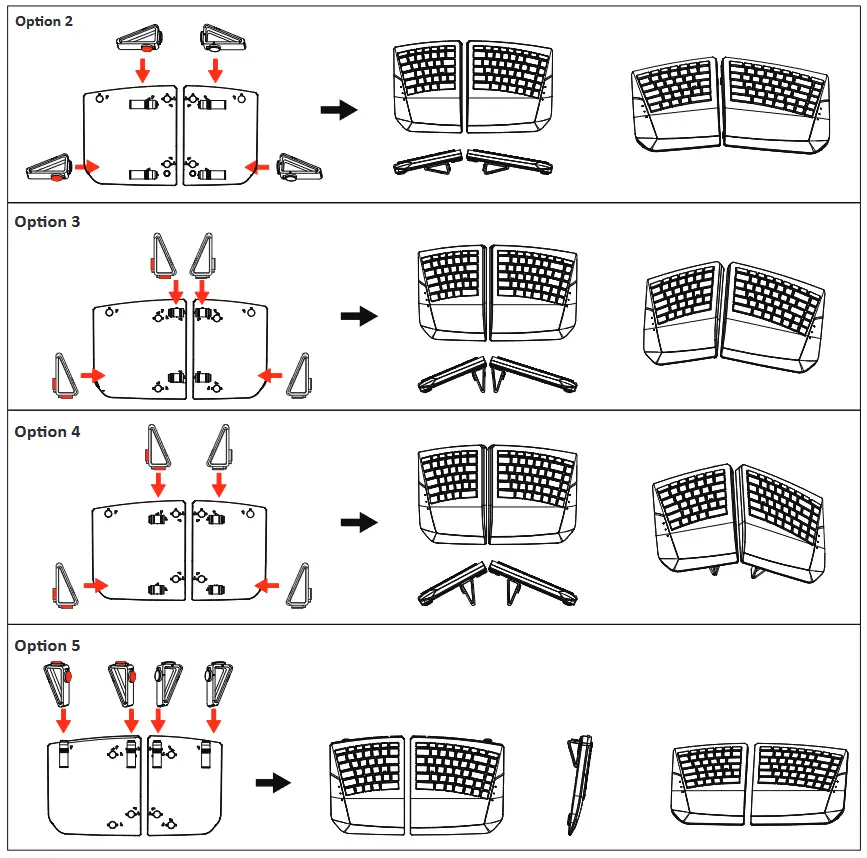 Option 2

Option 3

Option 4

Option 5