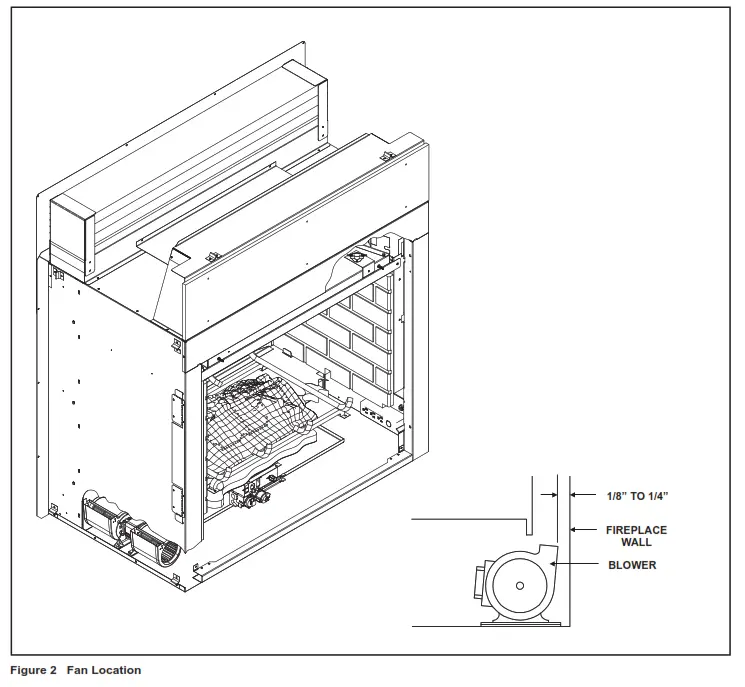 1/8" TO 1/4"

FIREPLACE WALL

BLOWER

Figure 2 Fan Location