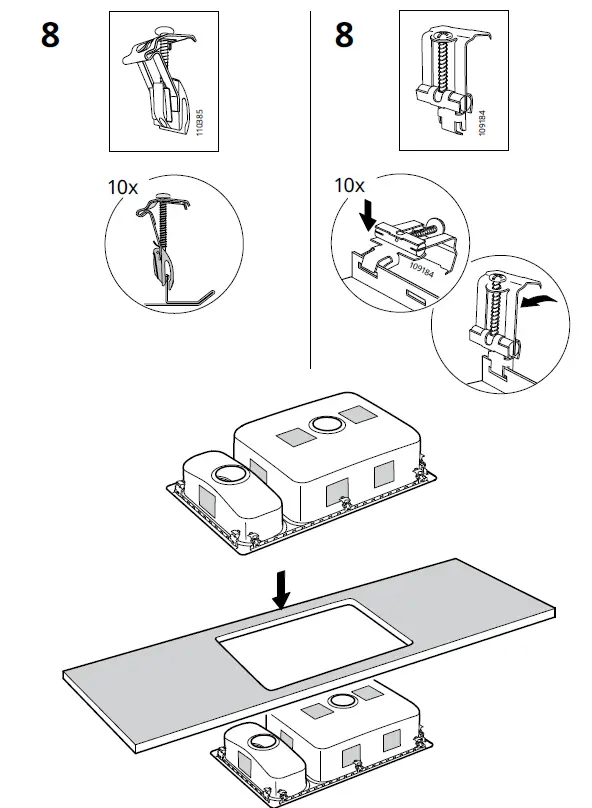 8

110385

10x

8

109184

10x

109184