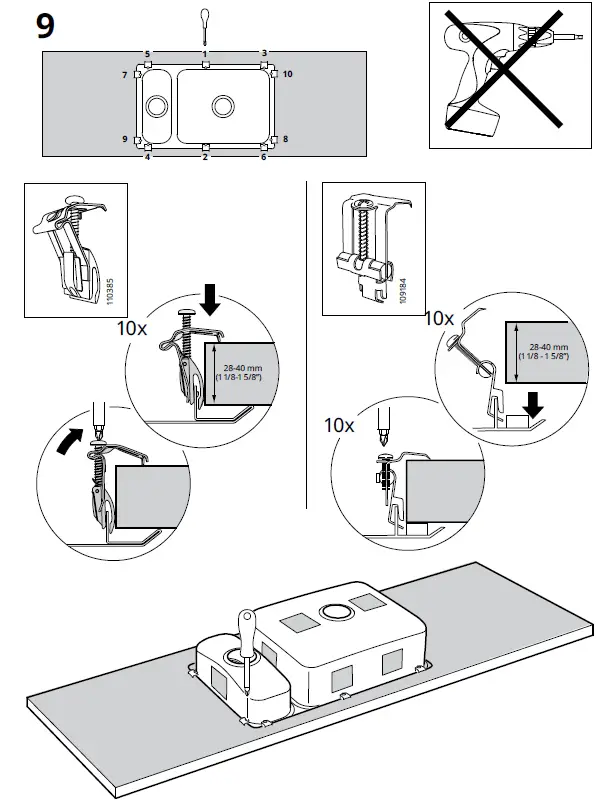 9

5
1
3
7
10
9
8
4
2
6

110385

10x

28-40 mm
(1 1/8-1 5/8")

109184

10x

28-40 mm
(1 1/8 - 1 5/8")

10x