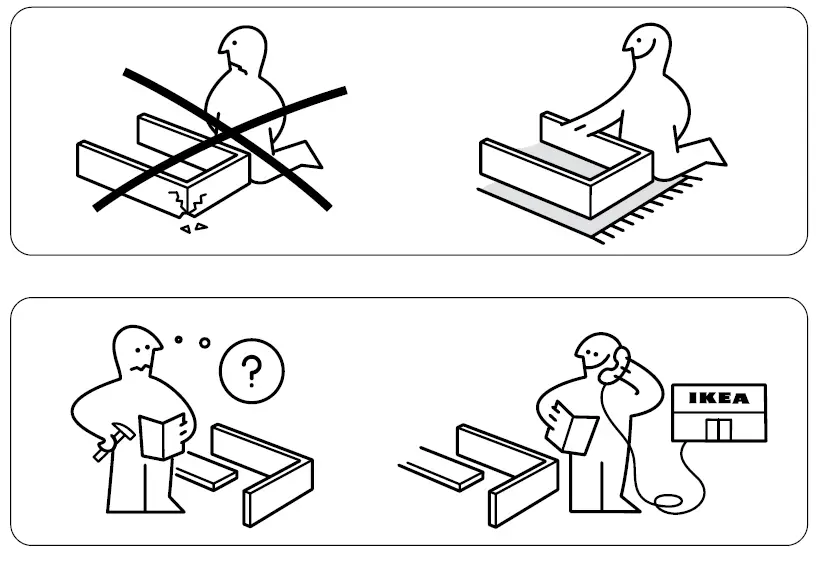 ?

IKEA