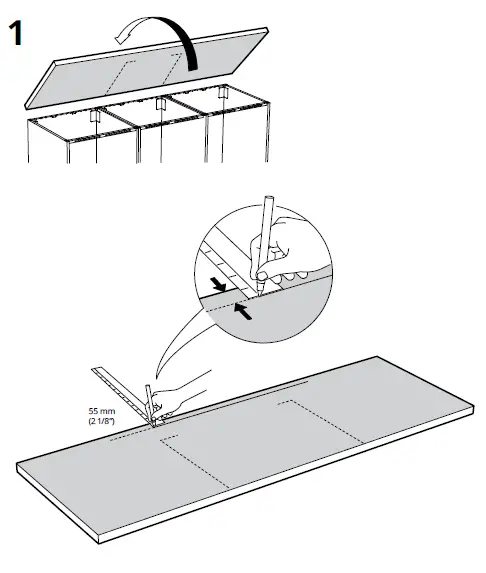 1

55 mm
(2 1/8")