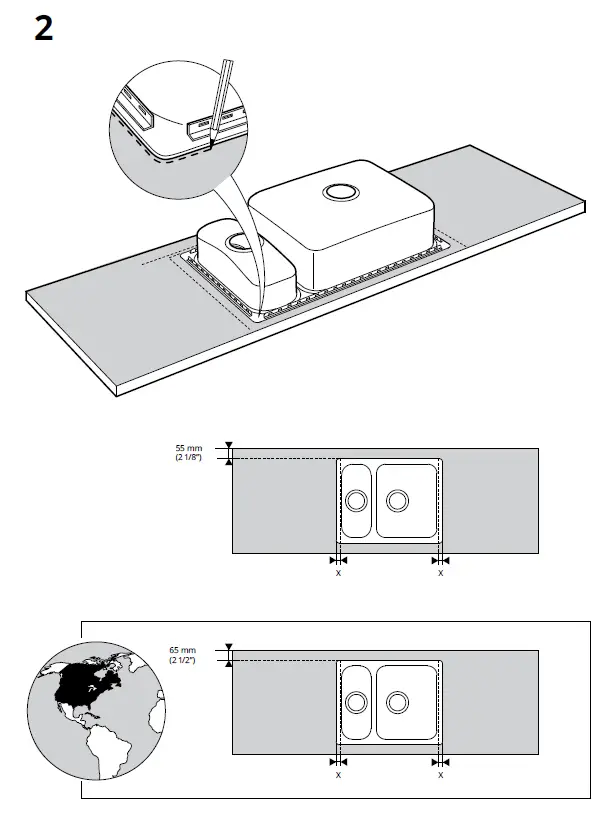 2

55 mm
(2 1/8")

x

x

65 mm
(2 1/2")

x

x