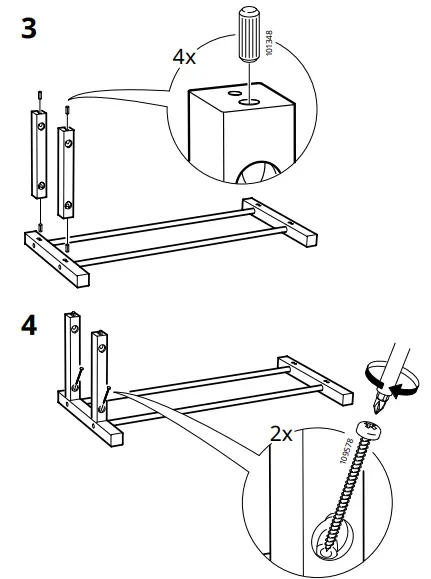 3

4x

101348

4

2x

109578