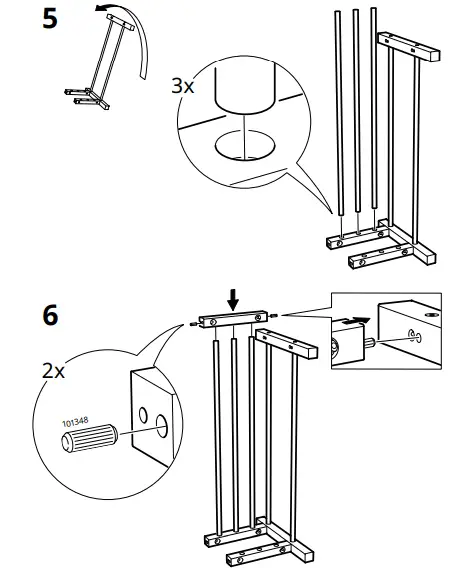 5

3x

6

2x

101348