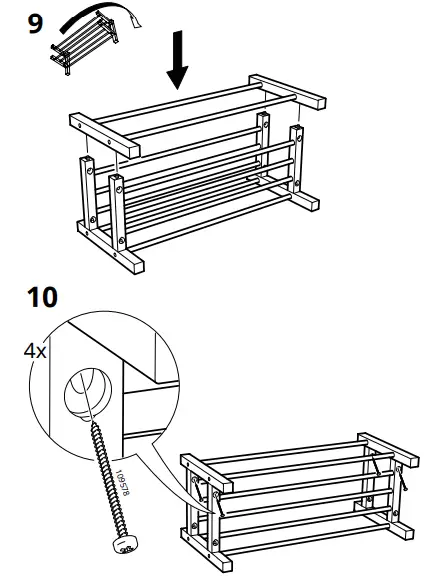 9

10

4x

109578