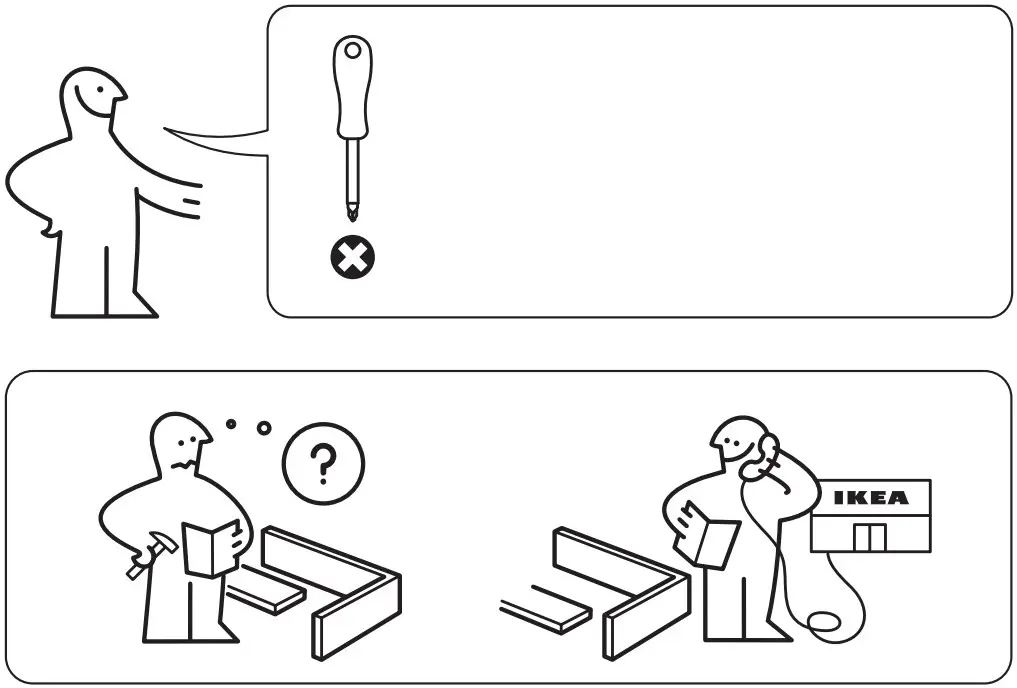 ?

IKEA