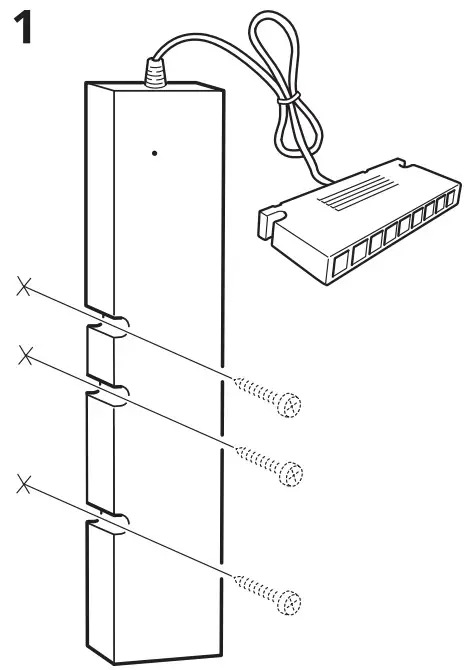 1