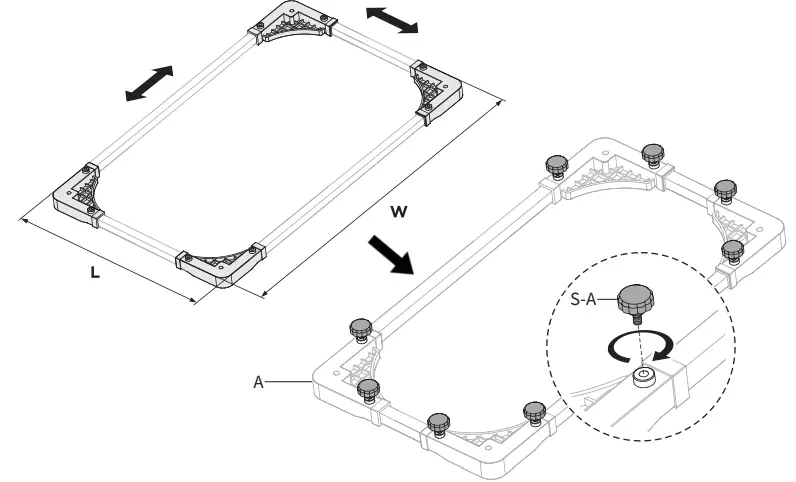 W

L

S-A

A