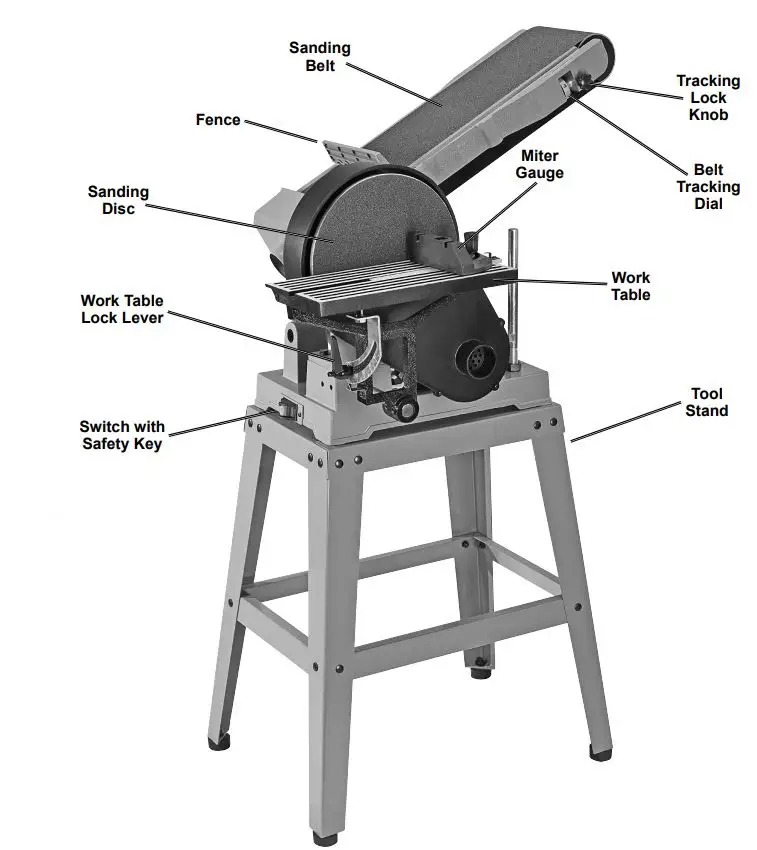 Sanding Belt

Tracking Lock Knob

Fence

Miter Gauge

Belt Tracking Dial

Sanding Disc

Work Table

Work Table Lock Lever

Tool Stand

Switch with Safety Key