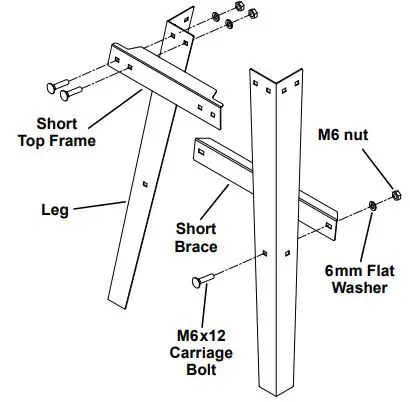 Short Top Frame

M6 nut

Leg

Short Brace

6mm Flat Washer

M6x12 Carriage Bolt