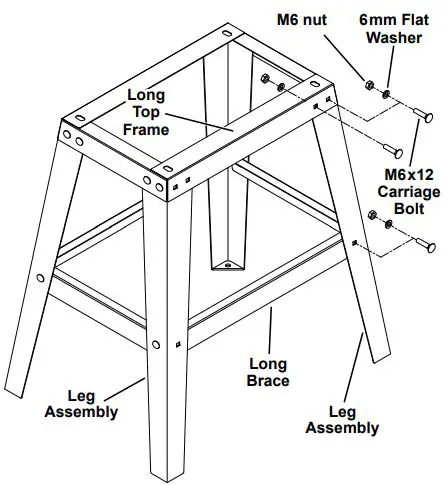 M6 nut

6mm Flat Washer

Long Top Frame

M6x12 Carriage Bolt

Long Brace

Leg Assembly

Leg Assembly