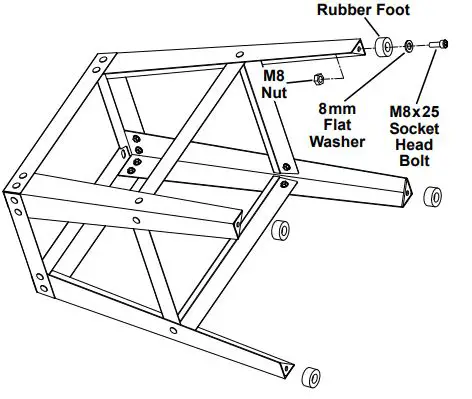 Rubber Foot

M8 Nut

8mm Flat Washer

M8x25 Socket Head Bolt