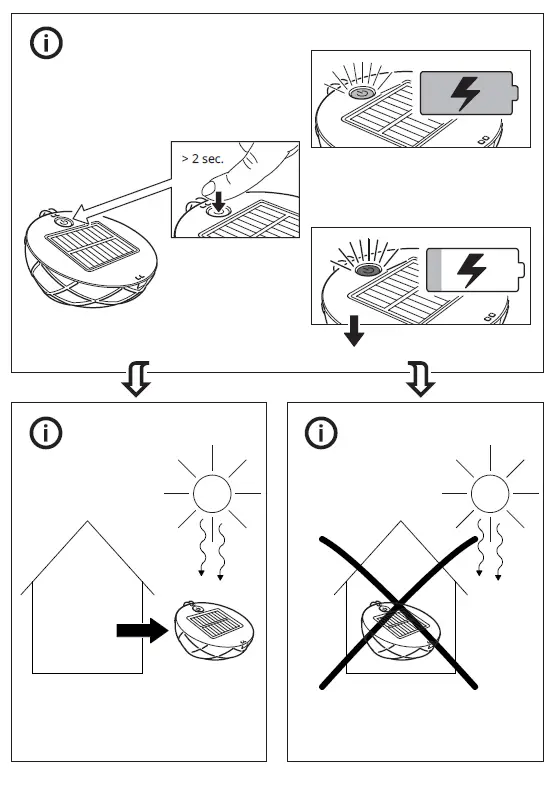 > 2 sec.