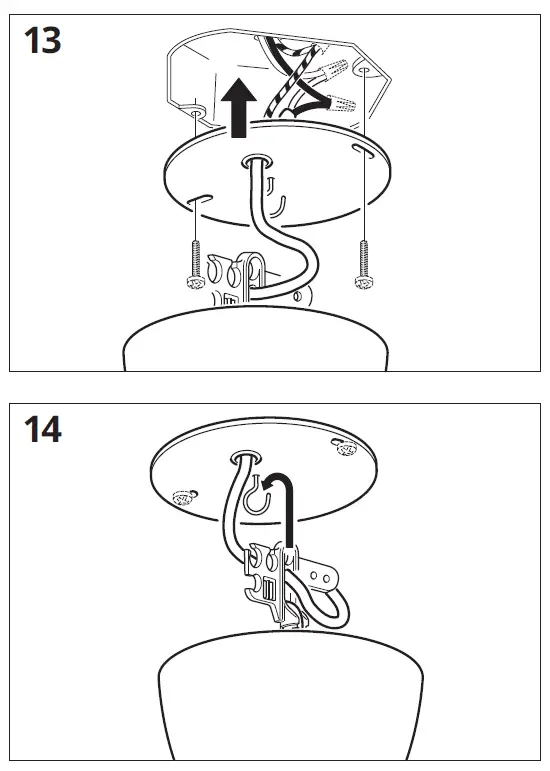 13

14