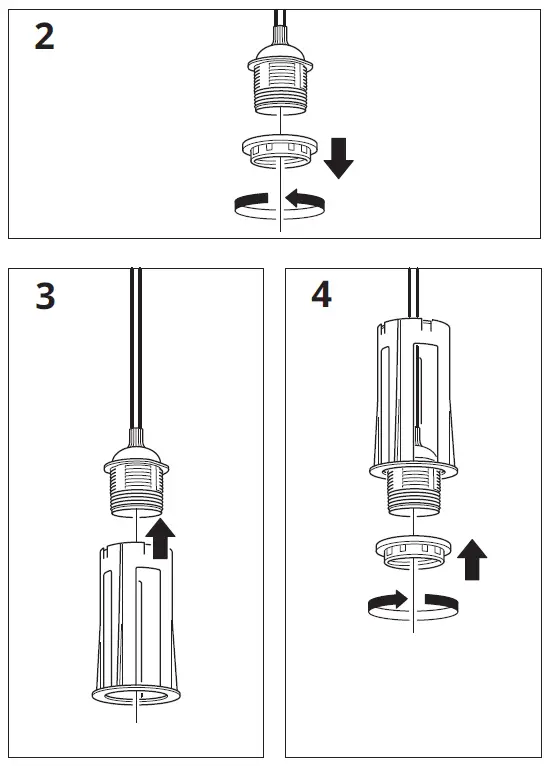 2

3

4