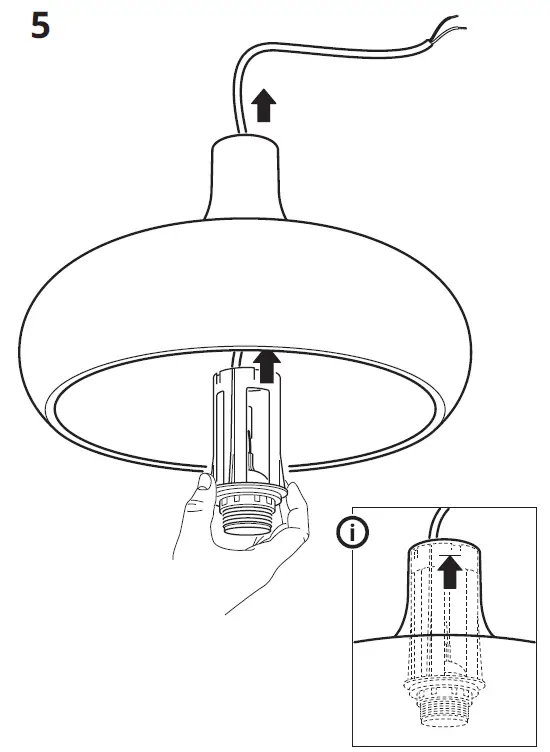 5

i