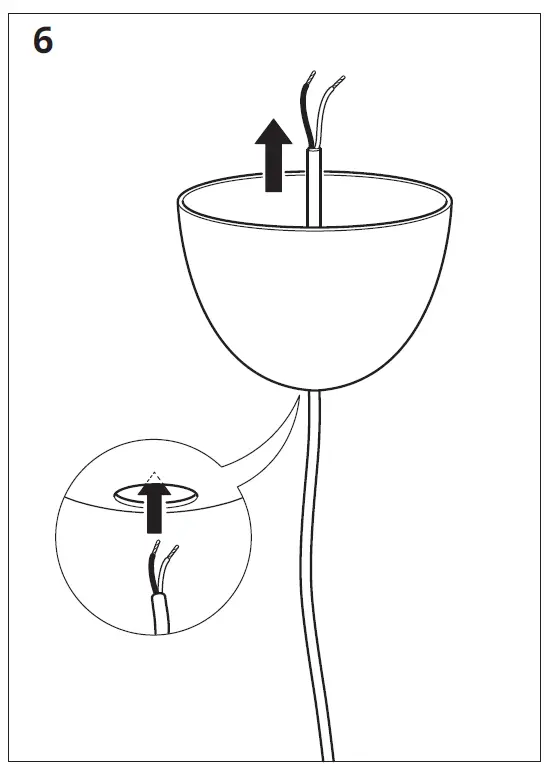 6