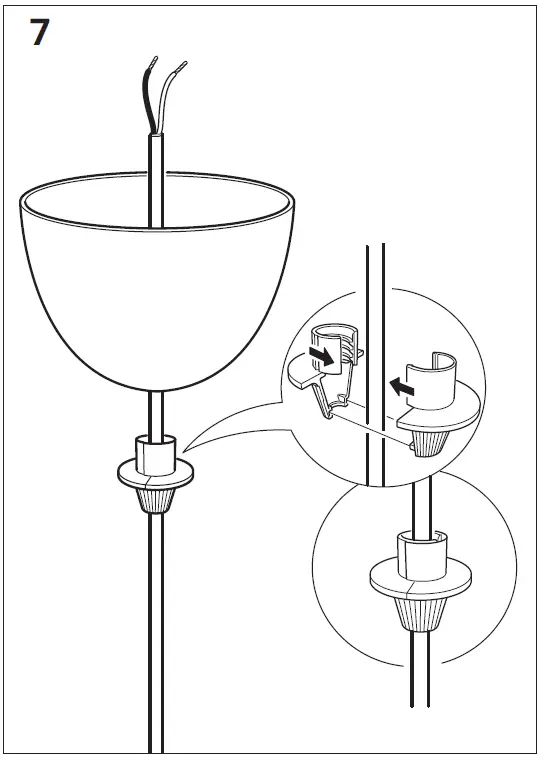 7