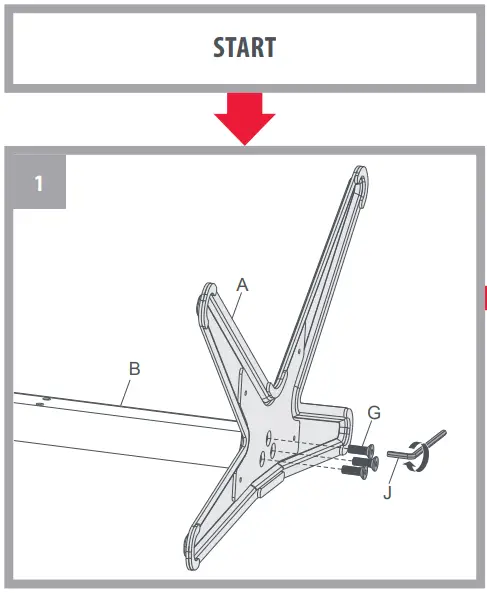 START

1

A

B

G

J