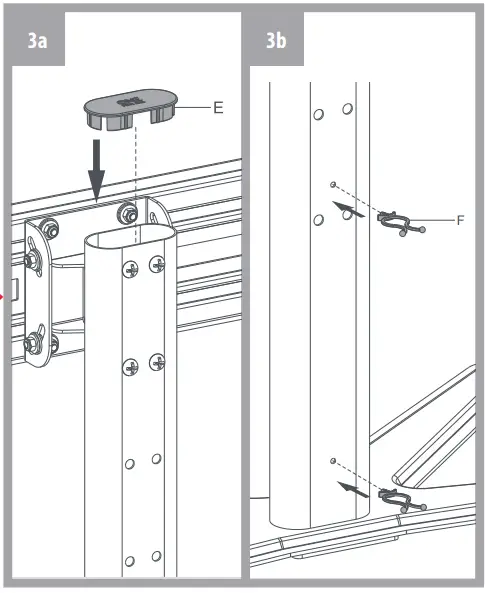 3a

E

3b

F