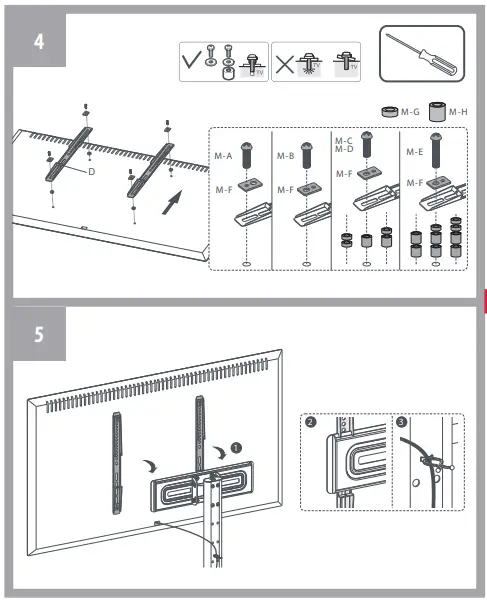 4

TV

TV

TV

M-G M-H

D

M-A

M-F

M-B

M-F

M-C
M-D

M-F

M-E

M-F

5

1

2

3