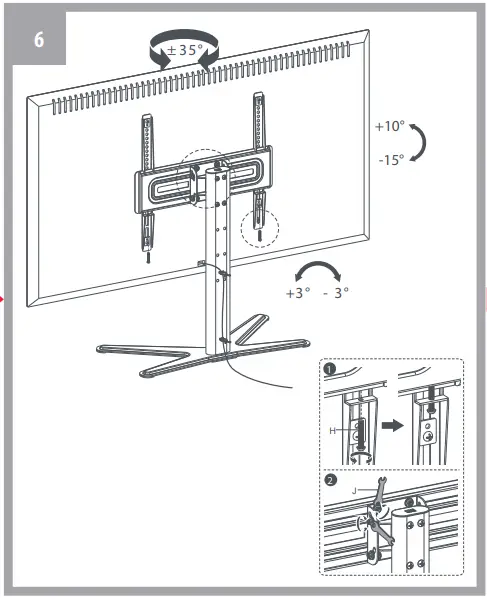 6

±35°

+10°

-15°

+3° - 3°

1

H

2

J