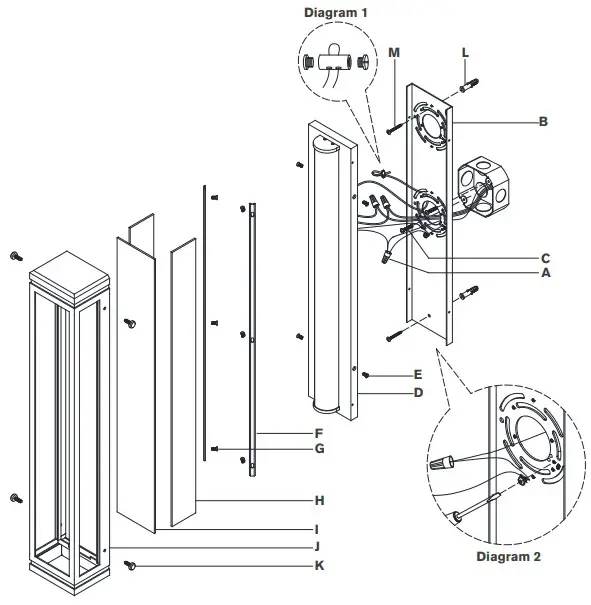 Diagram 1

M

L

B

C

A

E

D

F

G

H

I

J

K

Diagram 2