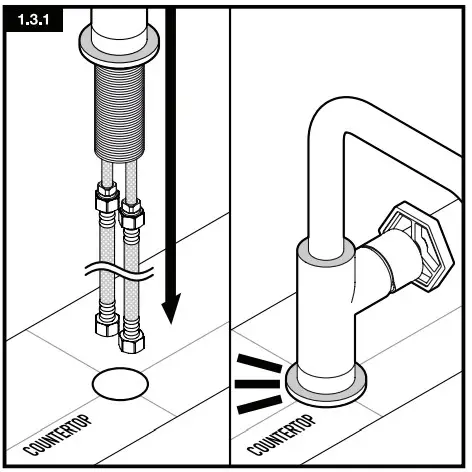 1.3.1

COUNTERTOP

COUNTERTOP