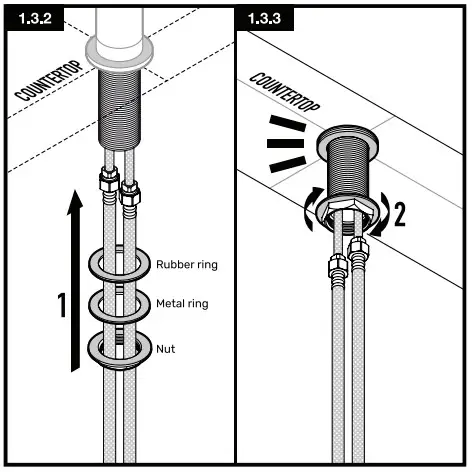 1.3.2

COUNTERTOP

1

Rubber ring

Metal ring

Nut

1.3.3

COUNTERTOP

2