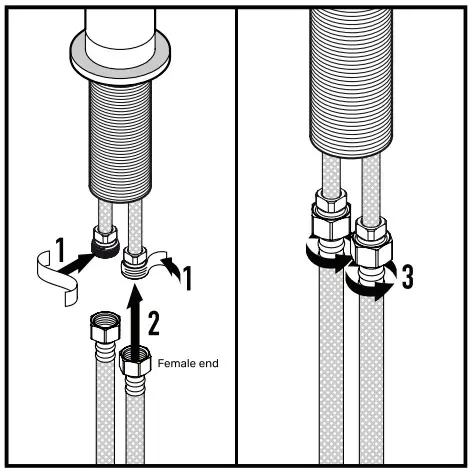 1

1

2

Female end

3