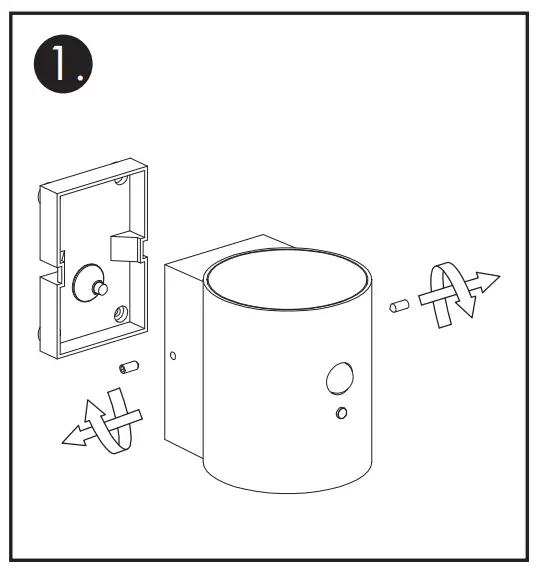 1.