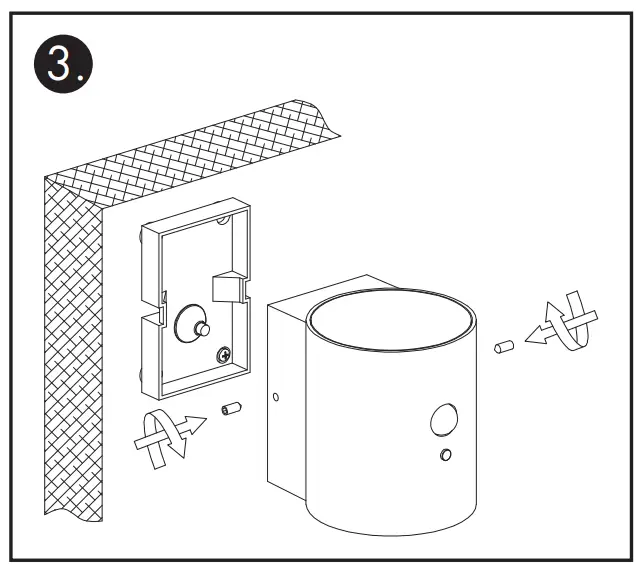 3.