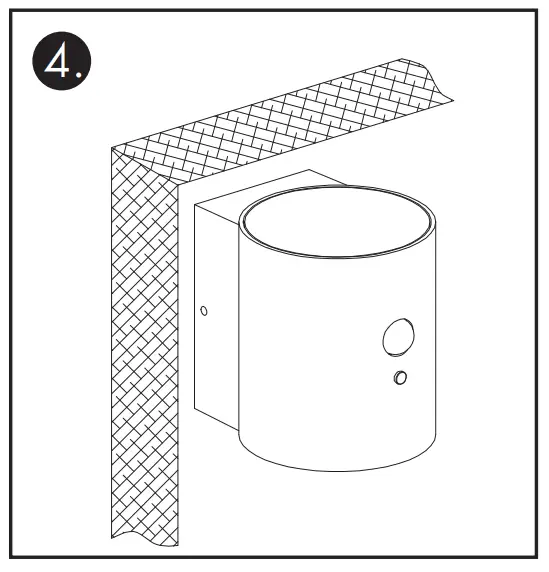 4.