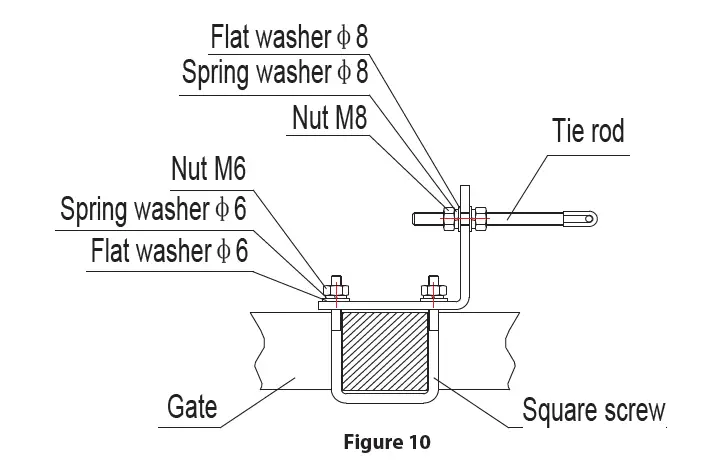 Flat washer $\phi$ 8
Spring washer $\phi$ 8
Nut M8
Tie rod
Nut M6
Spring washer $\phi$ 6
Flat washer $\phi$ 6
Gate
Square screw
Figure 10