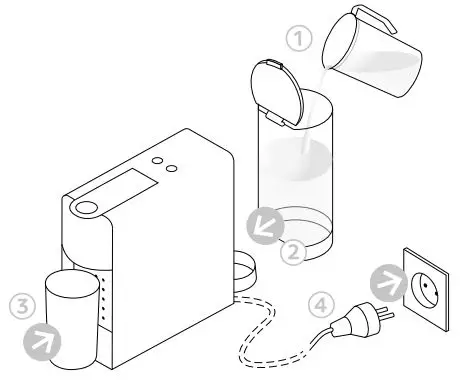 1

2

3

4