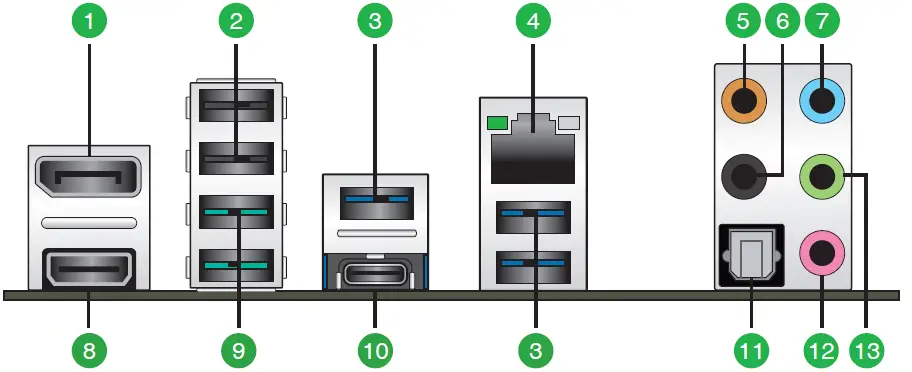 1
2
3
4
5
6
7
8
9
10
3
11
12
13