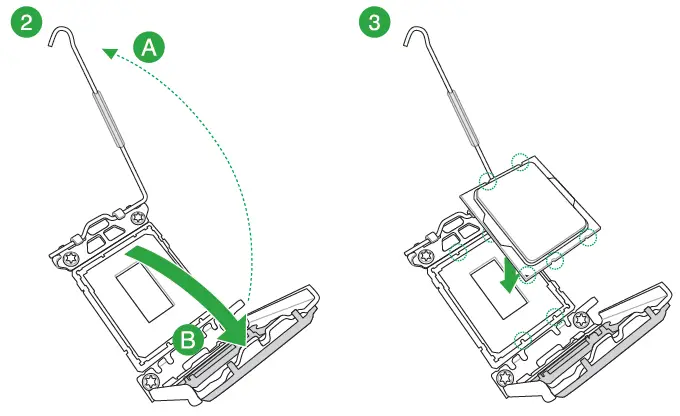 2
A
B
3