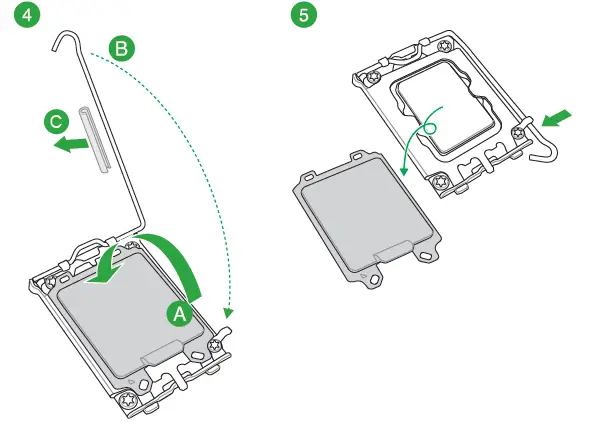 4

B

C

A

5