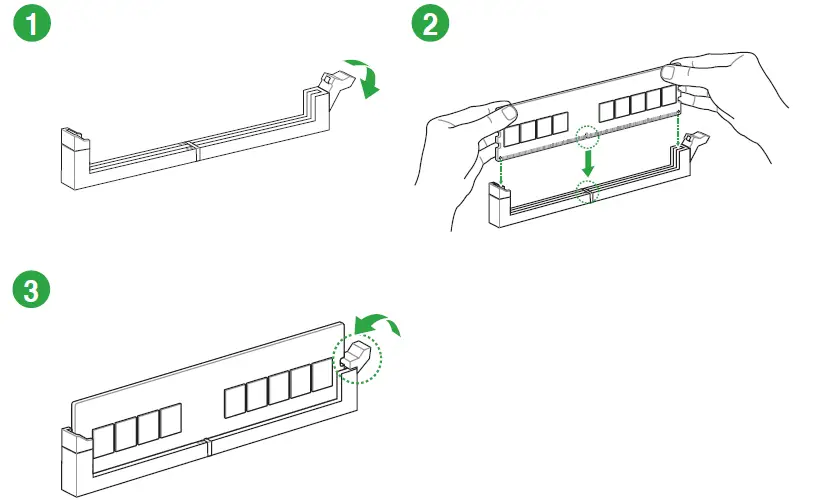 1

2

3