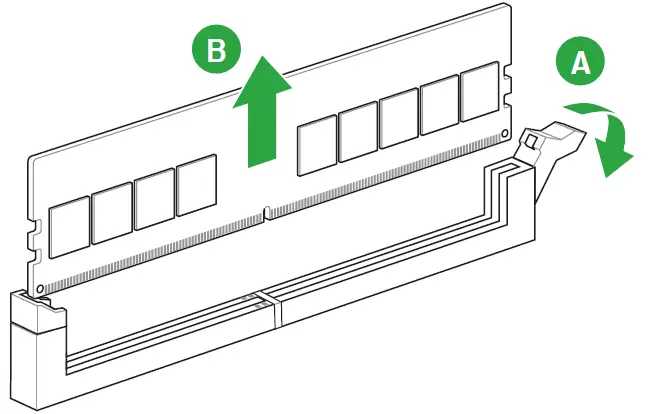 B
A