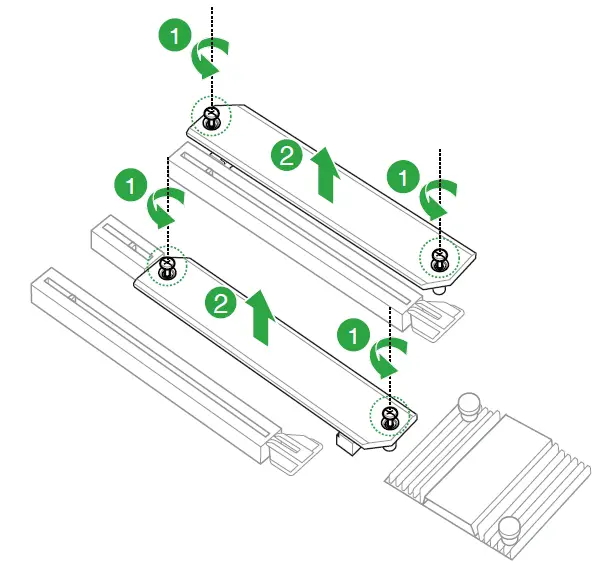 1
2
1
1
2
1