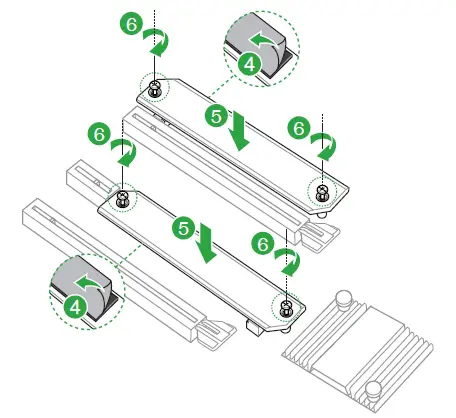 6
4
5
6
6
5
6
4