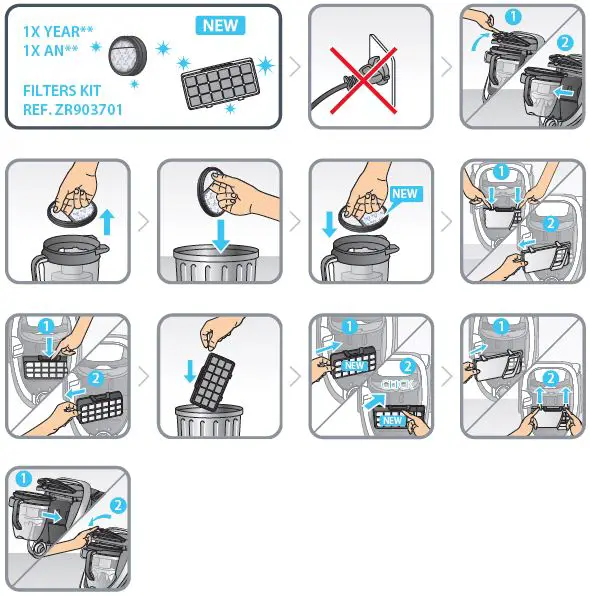 1X YEAR**
1X AN**

NEW

FILTERS KIT
REF. ZR903701

1
2

NEW

1
2

1
2

1
NEW
2
CLICK
NEW

1
2

1
2