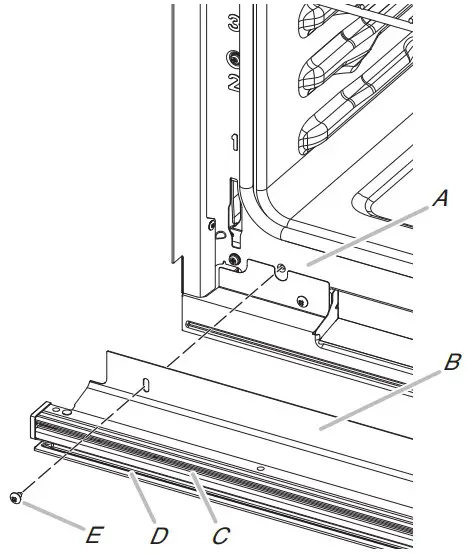 3
2
1
A
B
E
D
C