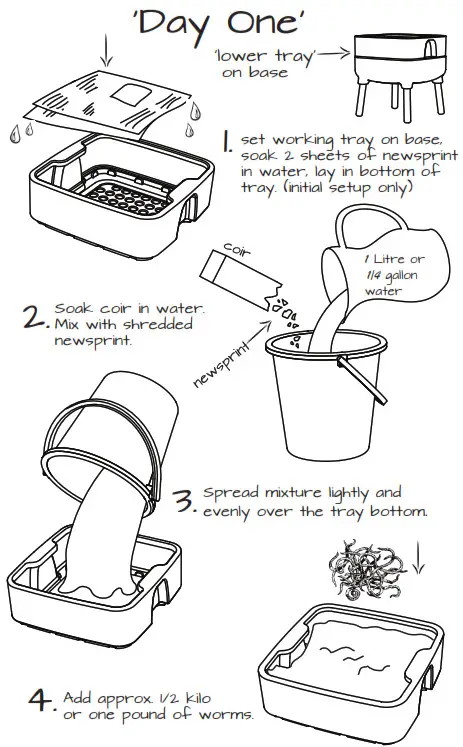 'Day One'

'lower tray' on base

1. set working tray on base, soak 2 sheets of newsprint in water, lay in bottom of tray. (initial setup only)

coir

1 Litre or 1/4 gallon water

2. Soak coir in water. Mix with shredded newsprint.

newsprint

3. Spread mixture lightly and evenly over the tray bottom.

4. Add approx. 1/2 kilo or one pound of worms.